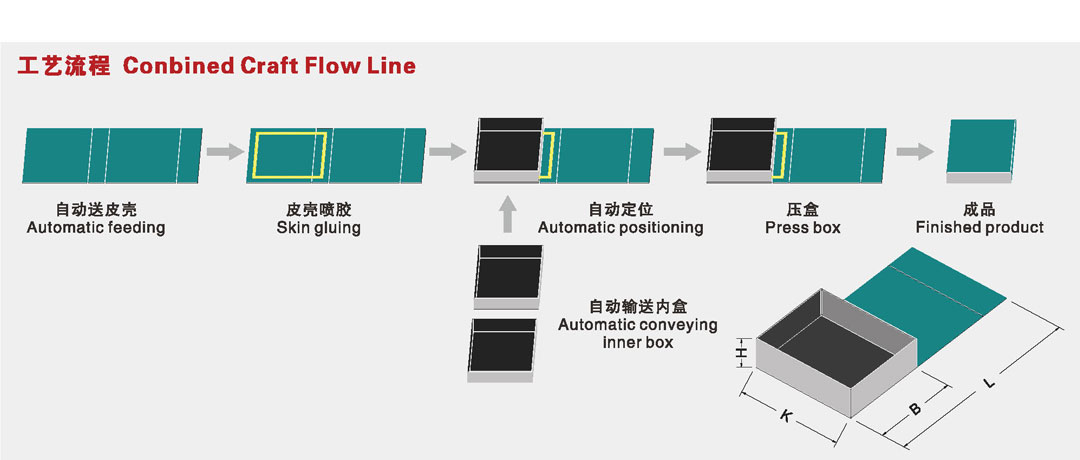 工艺流程 Conbined Craft Flow Line

自动送皮壳
Automatic feeding

皮壳喷胶
Skin gluing

自动定位
Automatic positioning

压盒
Press box

成品
Finished product

自动输送内盒
Automatic conveying inner box

H

K

B

L