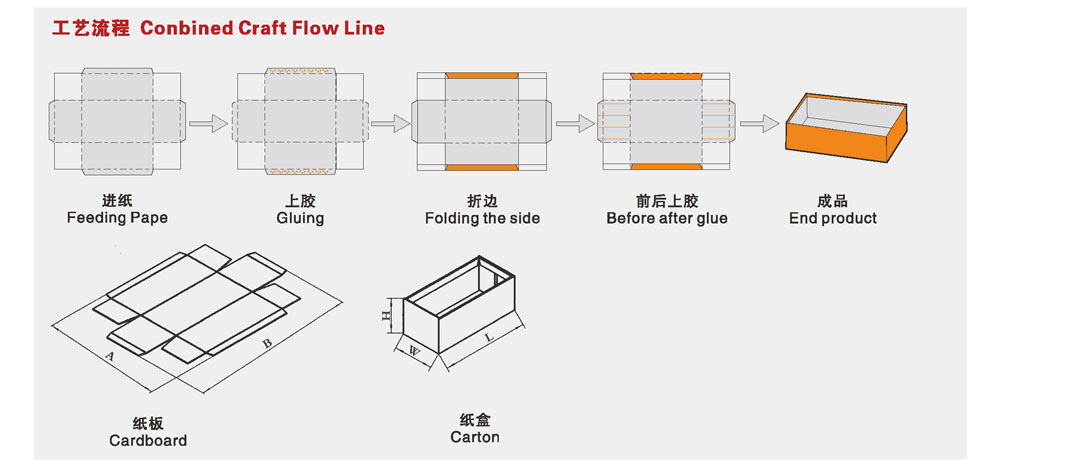 工艺流程 Conbined Craft Flow Line

进纸
Feeding Pape

上胶
Gluing

折边
Folding the side

前后上胶
Before after glue

成品
End product

A

B

纸板
Cardboard

H

W

L

纸盒
Carton