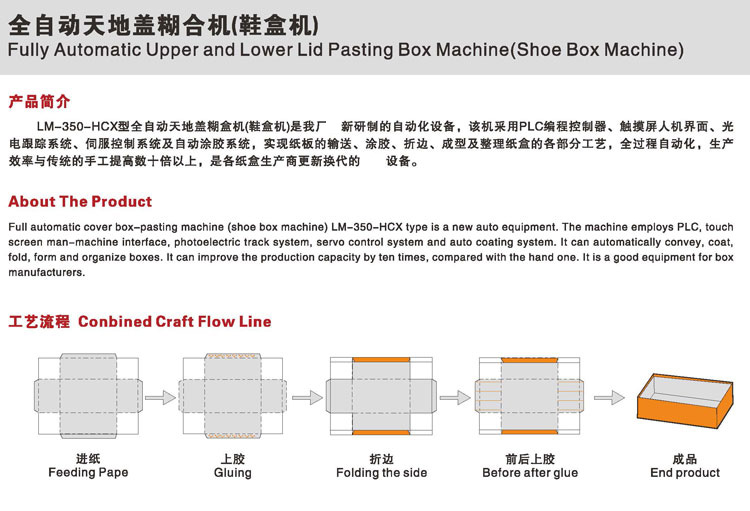 全自动天地盖糊合机(鞋盒机)
Fully Automatic Upper and Lower Lid Pasting Box Machine(Shoe Box Machine)

产品简介

LM-350-HCX型全自动天地盖糊盒机(鞋盒机)是我厂 新研制的自动化设备，该机采用PLC编程控制器、触摸屏人机界面、光电跟踪系统、伺服控制系统及自动涂胶系统，实现纸板的输送、涂胶、折边、成型及整理纸盒的各部分工艺，全过程自动化，生产效率与传统的手工提高数十倍以上，是各纸盒生产商更新换代的 设备。

About The Product

Full automatic cover box-pasting machine (shoe box machine) LM-350-HCX type is a new auto equipment. The machine employs PLC, touch screen man-machine interface, photoelectric track system, servo control system and auto coating system. It can automatically convey, coat, fold, form and organize boxes. It can improve the production capacity by ten times, compared with the hand one. It is a good equipment for box manufacturers.

工艺流程 Conbined Craft Flow Line

进纸
Feeding Pape

上胶
Gluing

折边
Folding the side

前后上胶
Before after glue

成品
End product