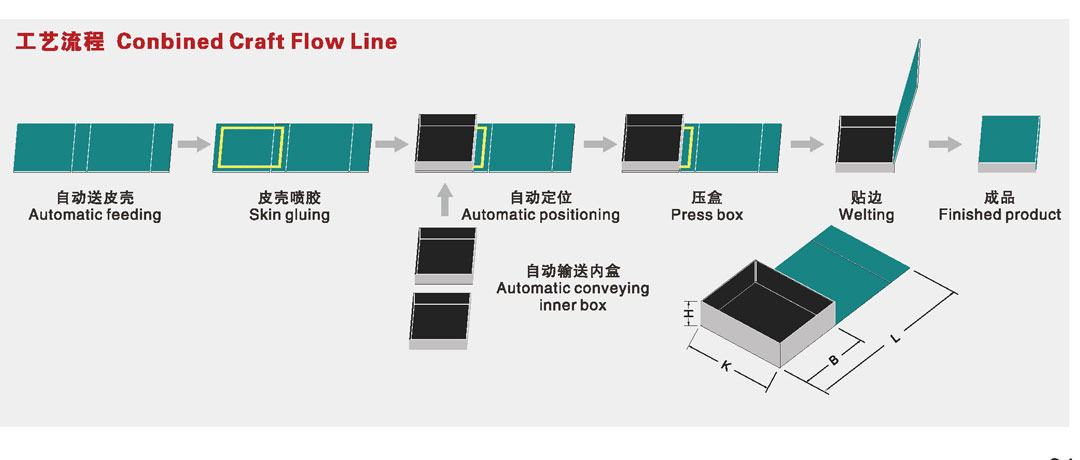 工艺流程 Conbined Craft Flow Line

自动送皮壳
Automatic feeding

皮壳喷胶
Skin gluing

自动定位
Automatic positioning

压盒
Press box

贴边
Welting

成品
Finished product

自动输送内盒
Automatic conveying inner box

H

K

B

L